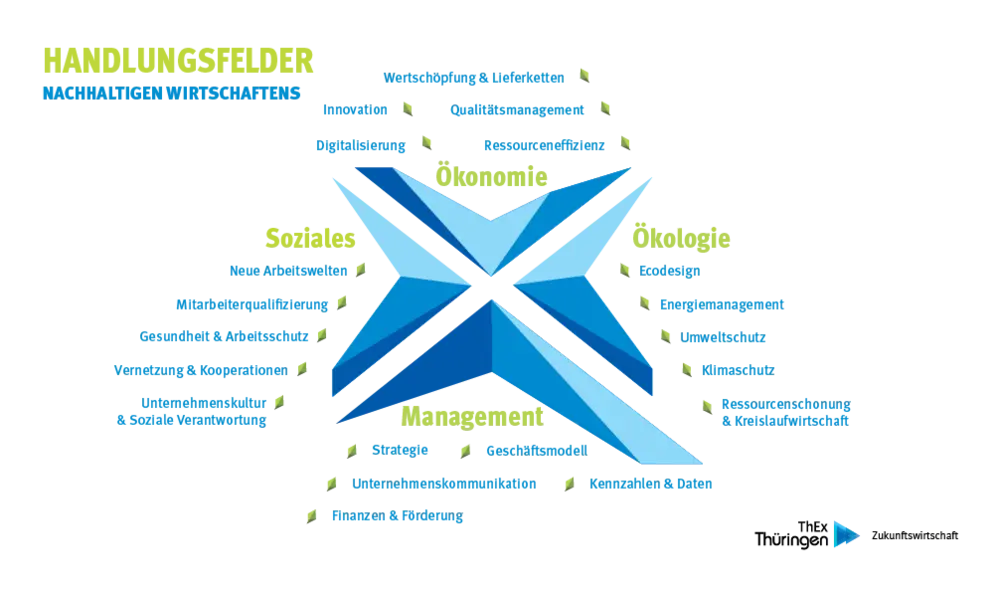 HANDLUNGSFELDER
NACHHALTIGEN WIRTSCHAFTENS

Wertschöpfung & Lieferketten
Innovation
Qualitätsmanagement
Digitalisierung
Ressourceneffizienz

Ökonomie

Soziales
Neue Arbeitswelten
Mitarbeiterqualifizierung
Gesundheit & Arbeitsschutz
Vernetzung & Kooperationen
Unternehmenskultur & Soziale Verantwortung

Ökologie
Ecodesign
Energiemanagement
Umweltschutz
Klimaschutz
Ressourcenschonung & Kreislaufwirtschaft

Management
Strategie
Geschäftsmodell
Unternehmenskommunikation
Kennzahlen & Daten
Finanzen & Förderung

ThEx Thüringen Zukunftswirtschaft